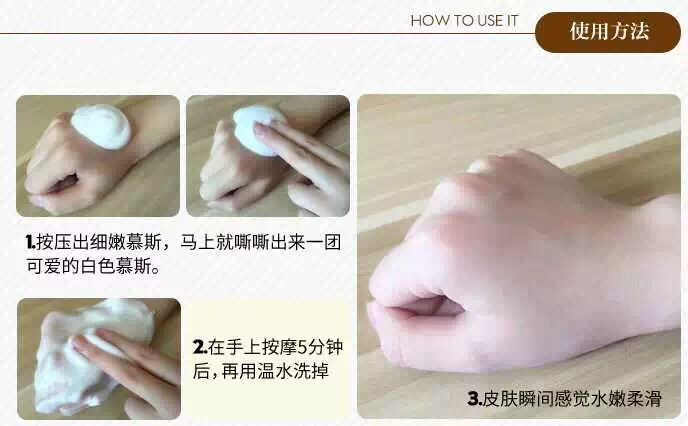 HOW TO USE IT 使用方法

1.按压出细嫩慕斯，马上就嘶嘶出来一团可爱的白色慕斯。

2.在手上按摩5分钟后，再用温水洗掉

3.皮肤瞬间感觉水嫩柔滑